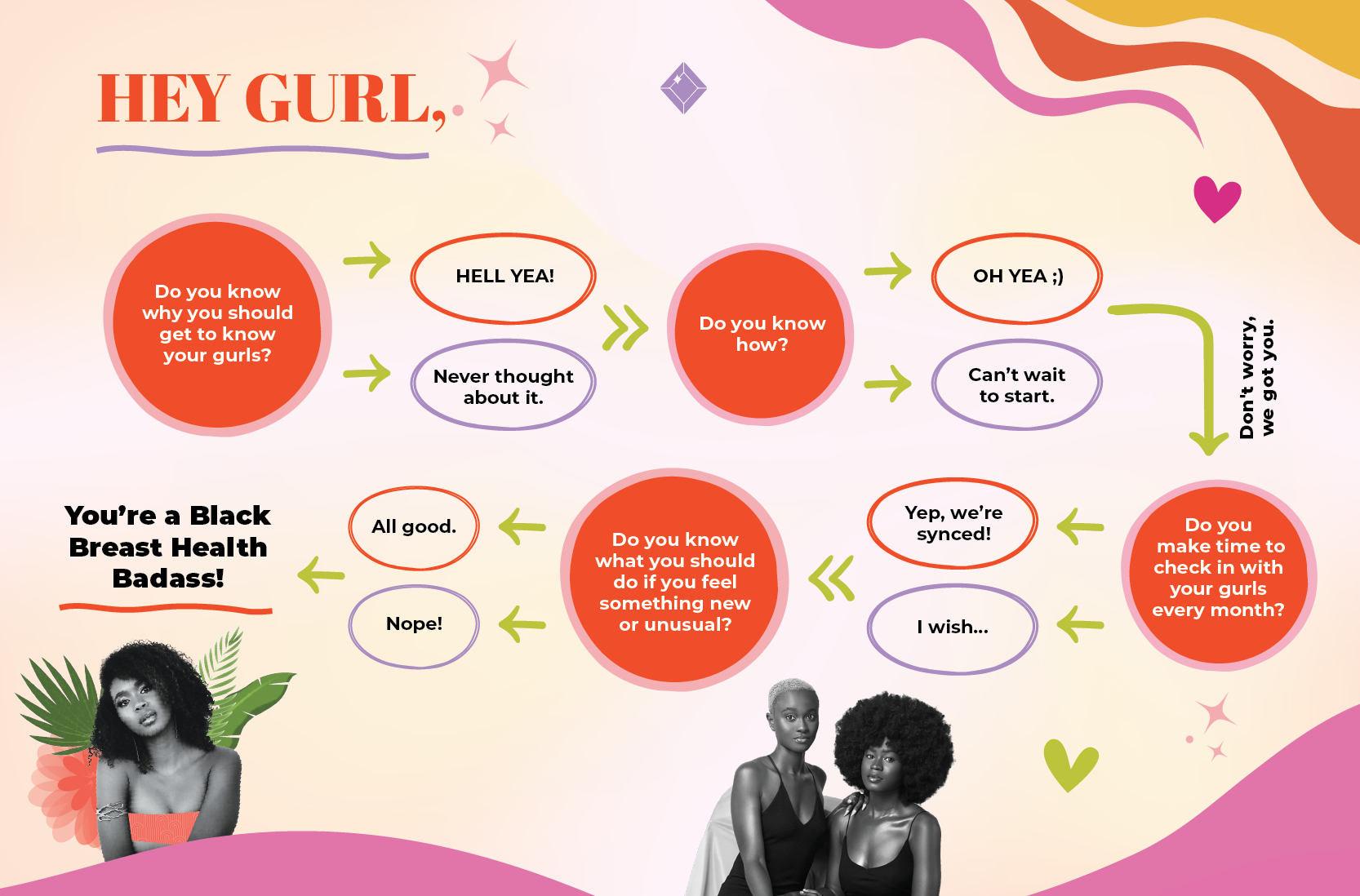 HEY GURL,

Do you know why you should get to know your gurls?

HELL YEA!

Never thought about it.

Do you know how?

OH YEA ;)

Can't wait to start.

Don't worry, we got you.

Do you make time to check in with your gurls every month?

Yep, we're synced!

I wish...

Do you know what you should do if you feel something new or unusual?

All good.

Nope!

You're a Black Breast Health Badass!